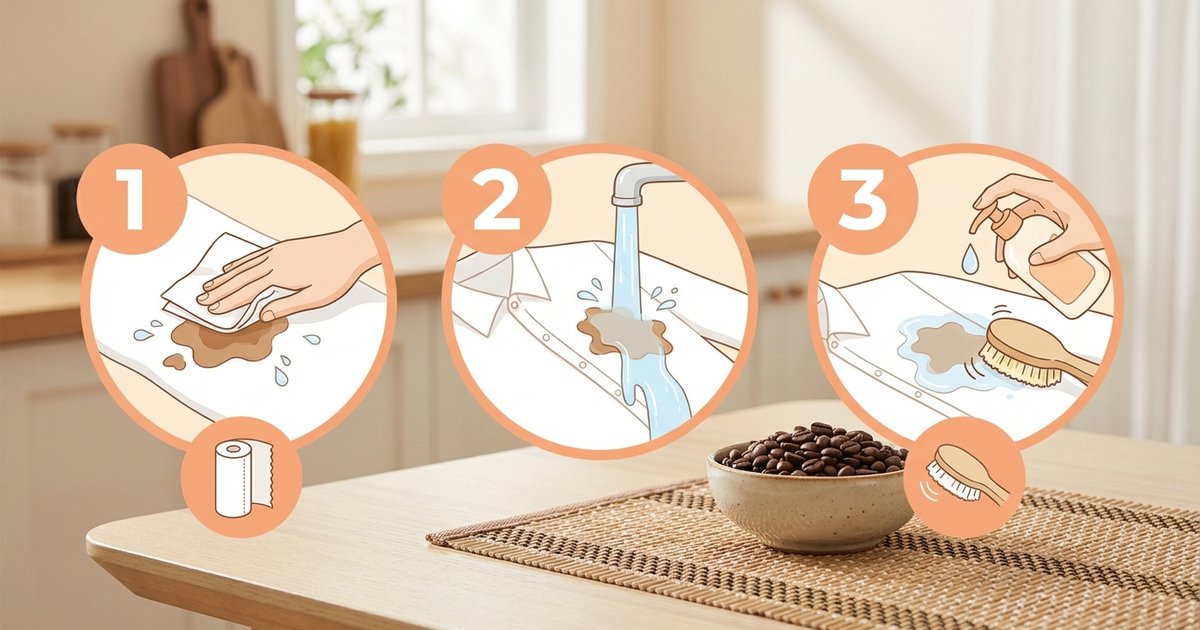 1

2

3