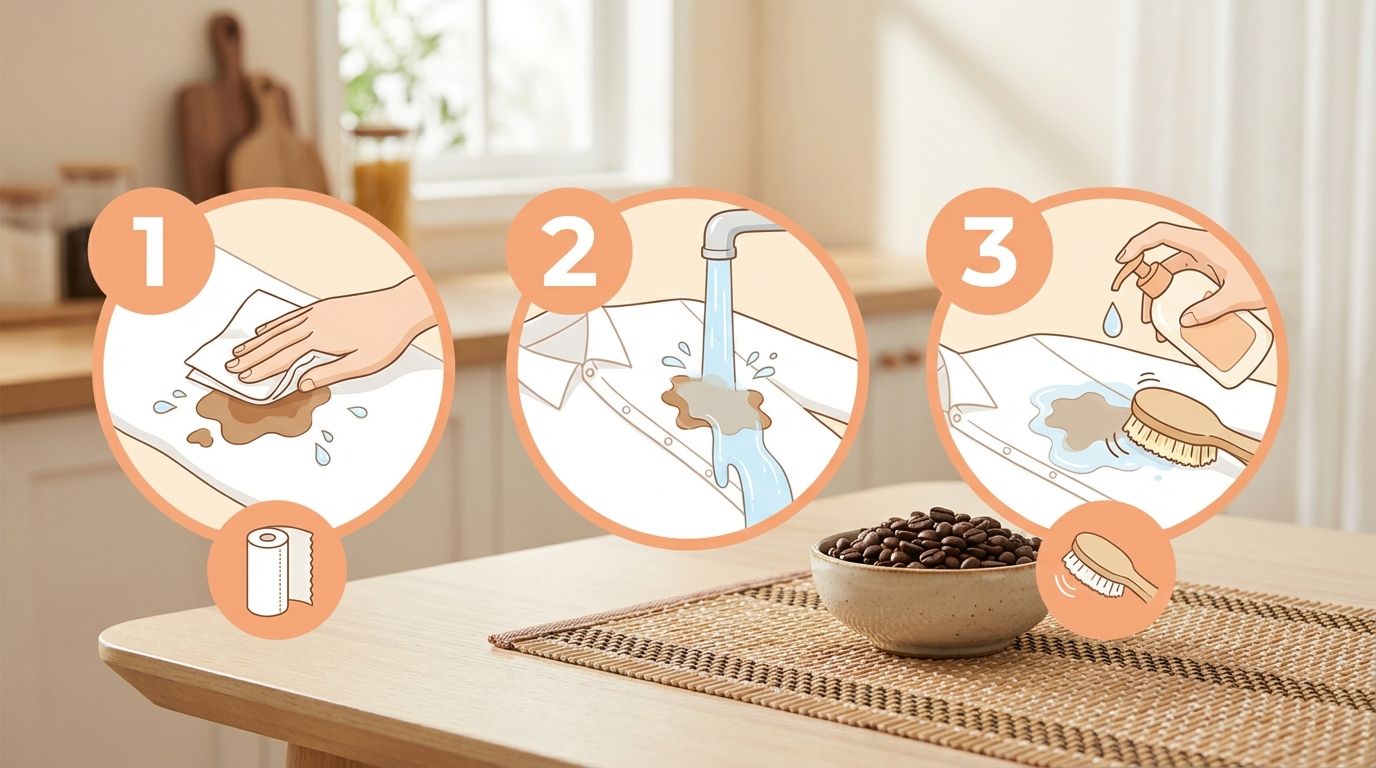 1

2

3