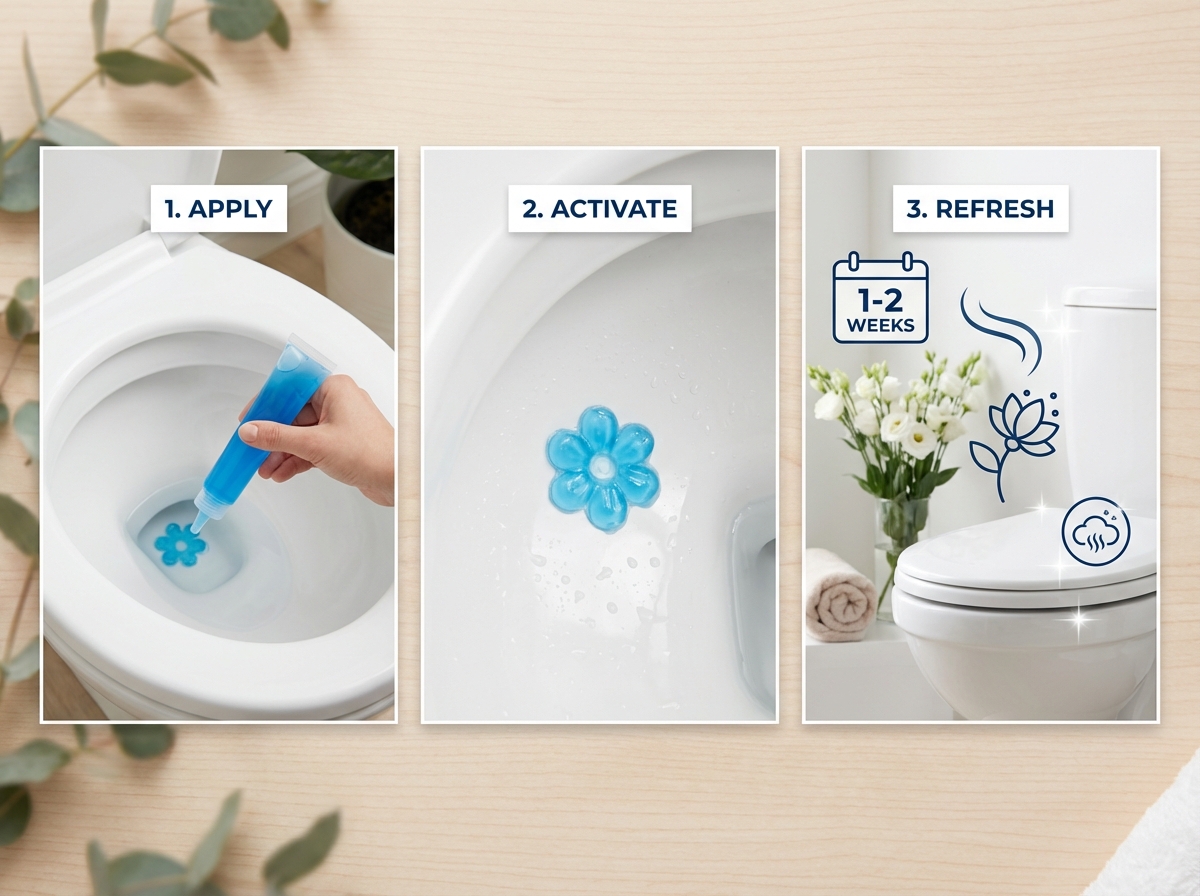 1. APPLY

2. ACTIVATE

3. REFRESH

1-2 WEEKS