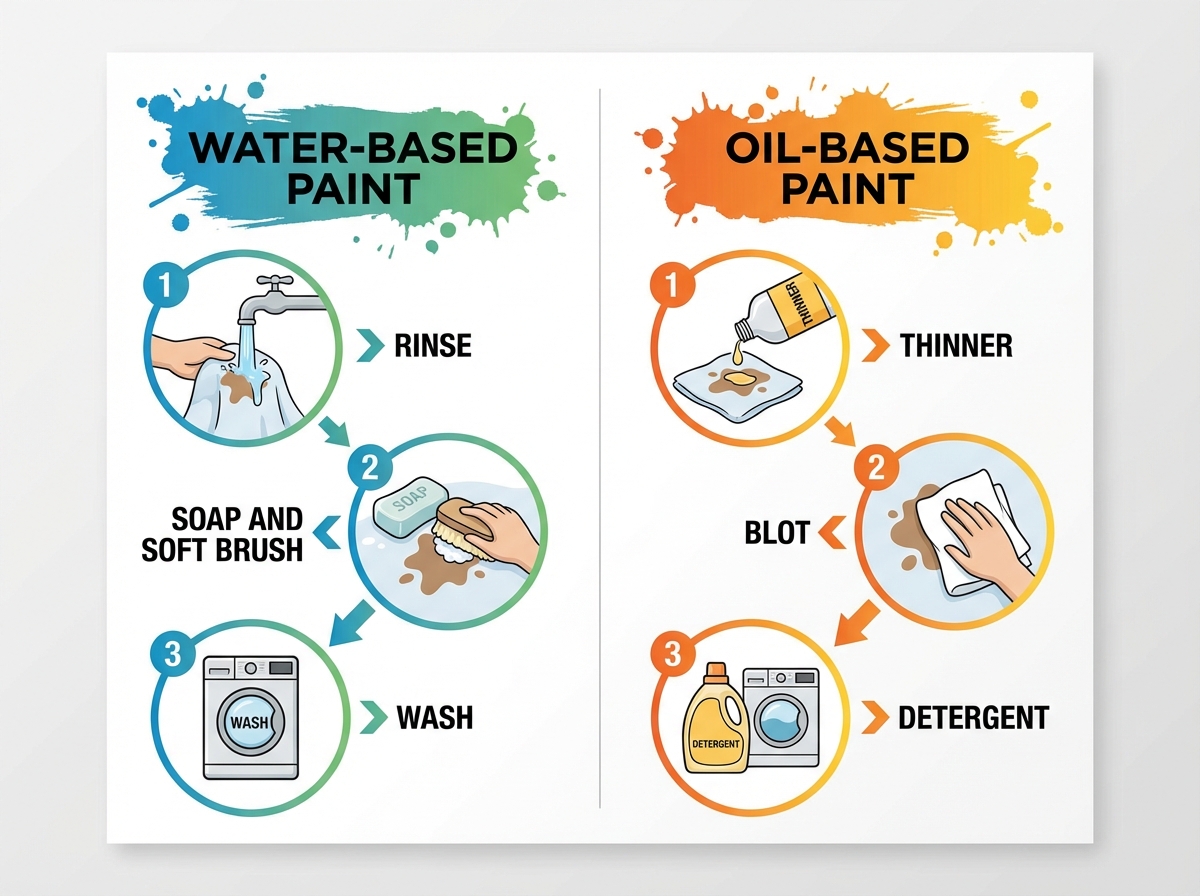 WATER-BASED PAINT

1

RINSE

2

SOAP

SOAP AND SOFT BRUSH

3

WASH

WASH

OIL-BASED PAINT

1

THINNER

THINNER

2

BLOT

3

DETERGENT

DETERGENT