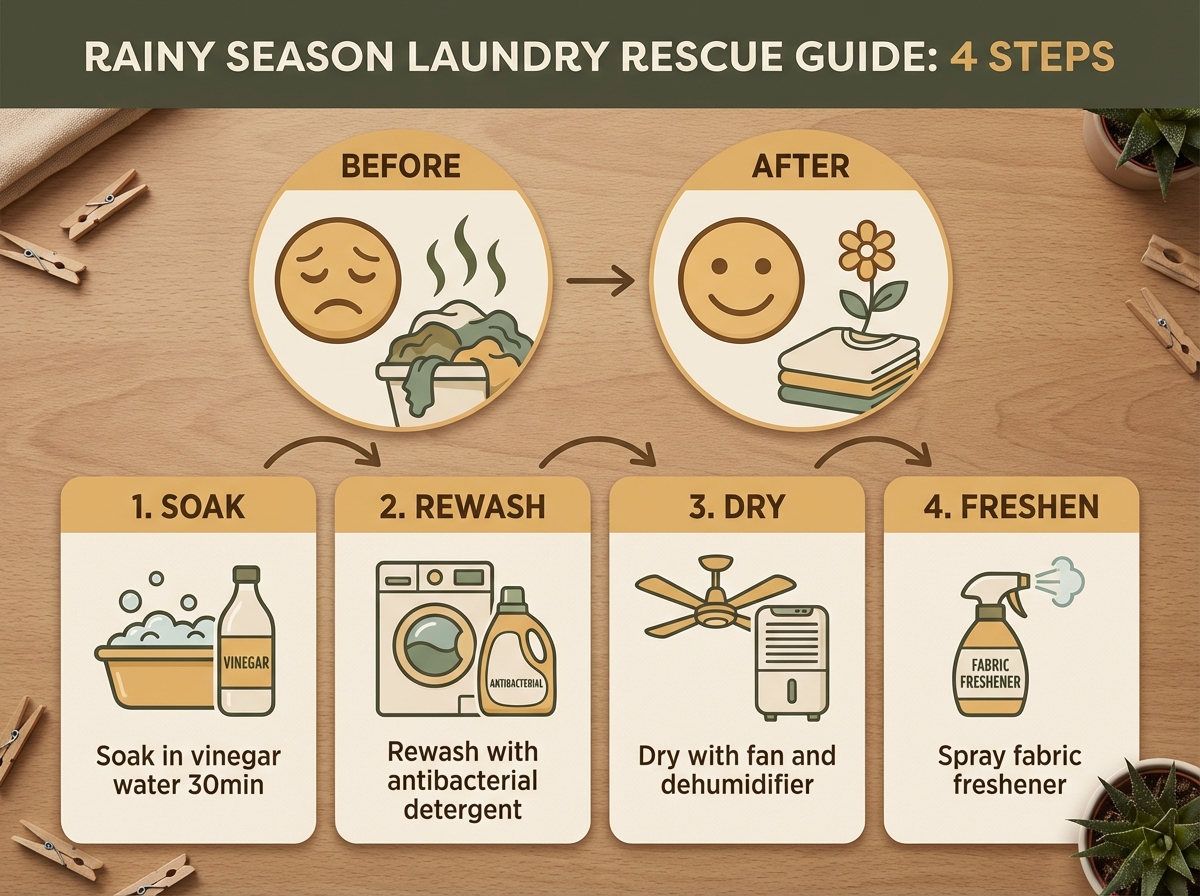 RAINY SEASON LAUNDRY RESCUE GUIDE: 4 STEPS

BEFORE

AFTER

1. SOAK

VINEGAR

Soak in vinegar water 30min

2. REWASH

ANTIBACTERIAL

Rewash with antibacterial detergent

3. DRY

Dry with fan and dehumidifier

4. FRESHEN

FABRIC FRESHENER

Spray fabric freshener