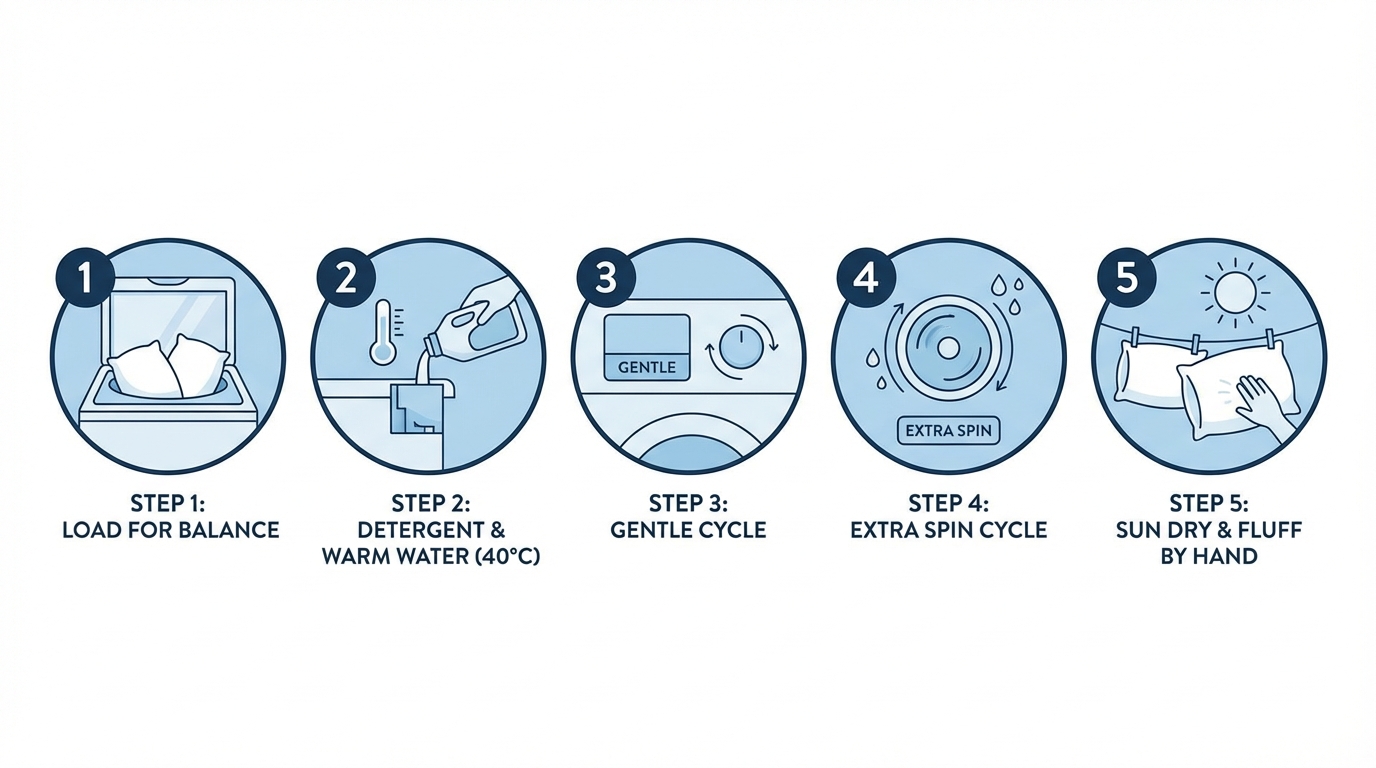 1

STEP 1:
LOAD FOR BALANCE

2

STEP 2:
DETERGENT &
WARM WATER (40°C)

3

GENTLE

STEP 3:
GENTLE CYCLE

4

EXTRA SPIN

STEP 4:
EXTRA SPIN CYCLE

5

STEP 5:
SUN DRY & FLUFF
BY HAND