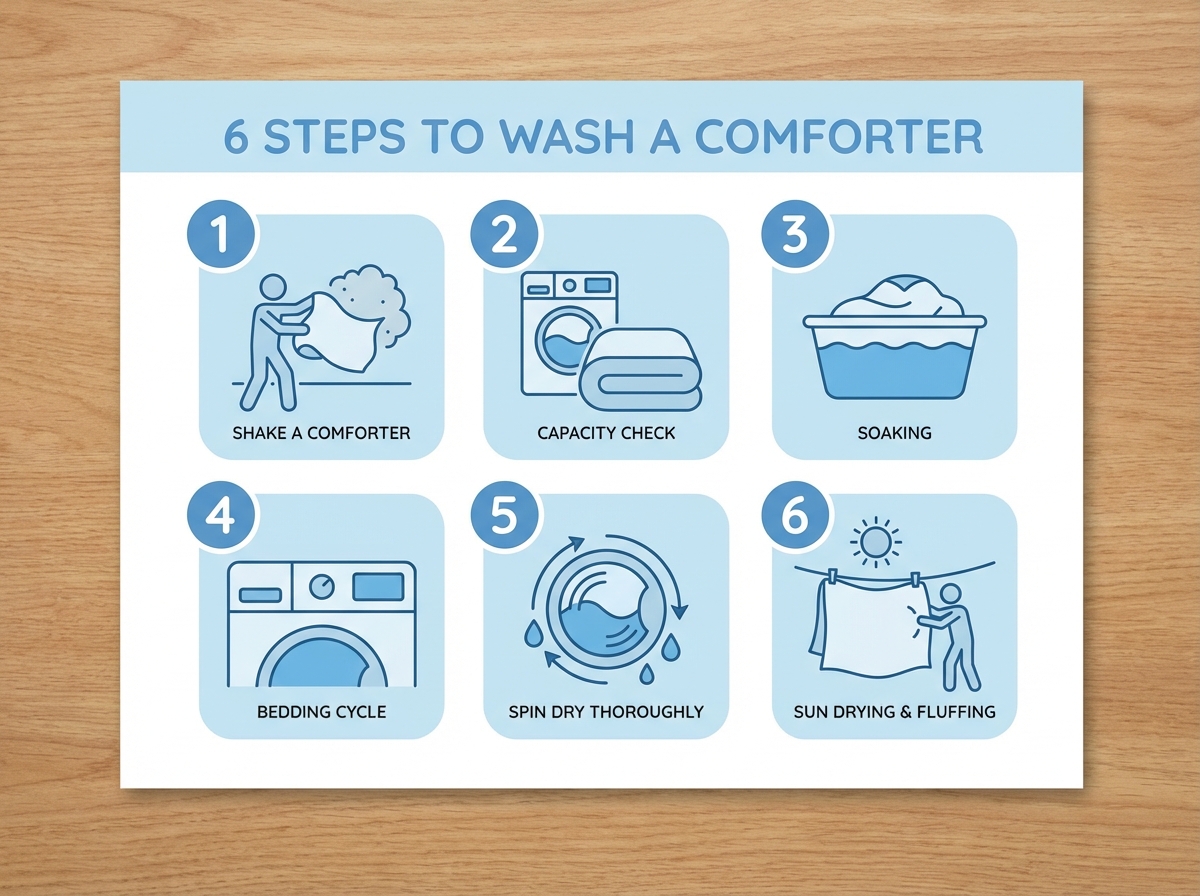 6 STEPS TO WASH A COMFORTER

1
SHAKE A COMFORTER

2
CAPACITY CHECK

3
SOAKING

4
BEDDING CYCLE

5
SPIN DRY THOROUGHLY

6
SUN DRYING & FLUFFING